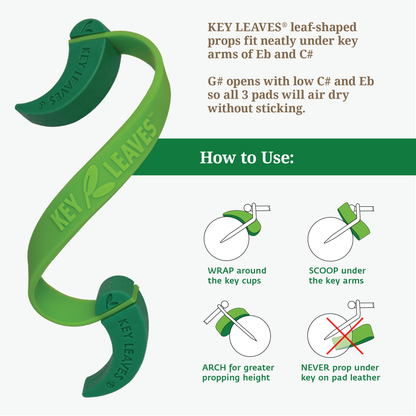 KEY LEAVES® leaf-shaped props fit neatly under key arms of Eb and C#

G# opens with low C# and Eb so all 3 pads will air dry without sticking.

KEY LEAVES

KEY LEAVES™

KEY LEAVES

How to Use:

WRAP around the key cups

SCOOP under the key arms

ARCH for greater propping height

NEVER prop under key on pad leather